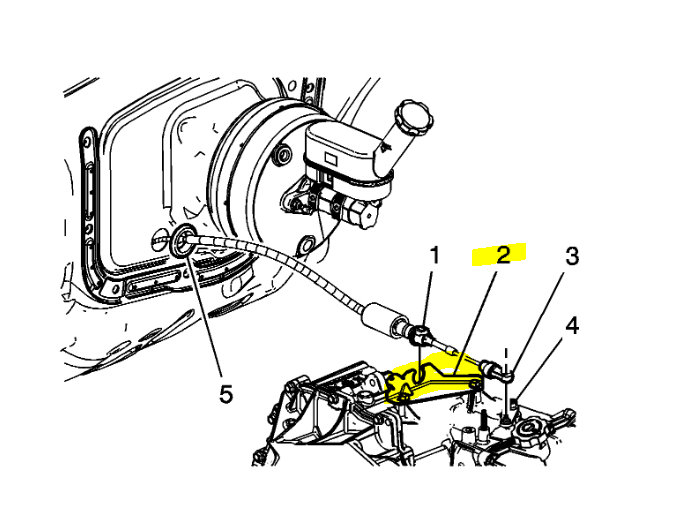 1
2
3
4
5