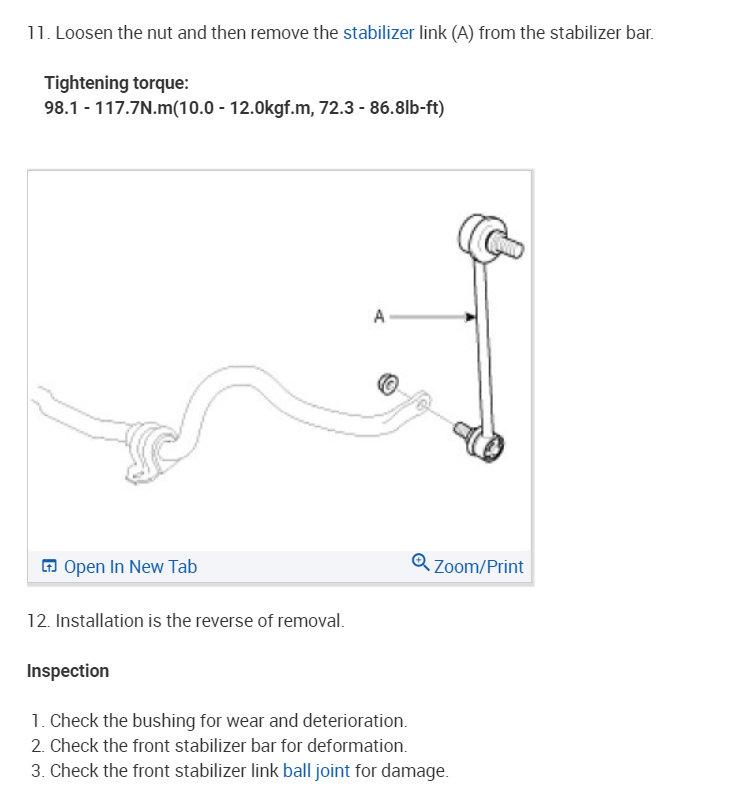 11. Loosen the nut and then remove the stabilizer link (A) from the stabilizer bar.

Tightening torque:
98.1 - 117.7N.m(10.0 - 12.0kgf.m, 72.3 - 86.8lb-ft)

A

Open In New Tab
Zoom/Print

12. Installation is the reverse of removal.

Inspection

1. Check the bushing for wear and deterioration.
2. Check the front stabilizer bar for deformation.
3. Check the front stabilizer link ball joint for damage.