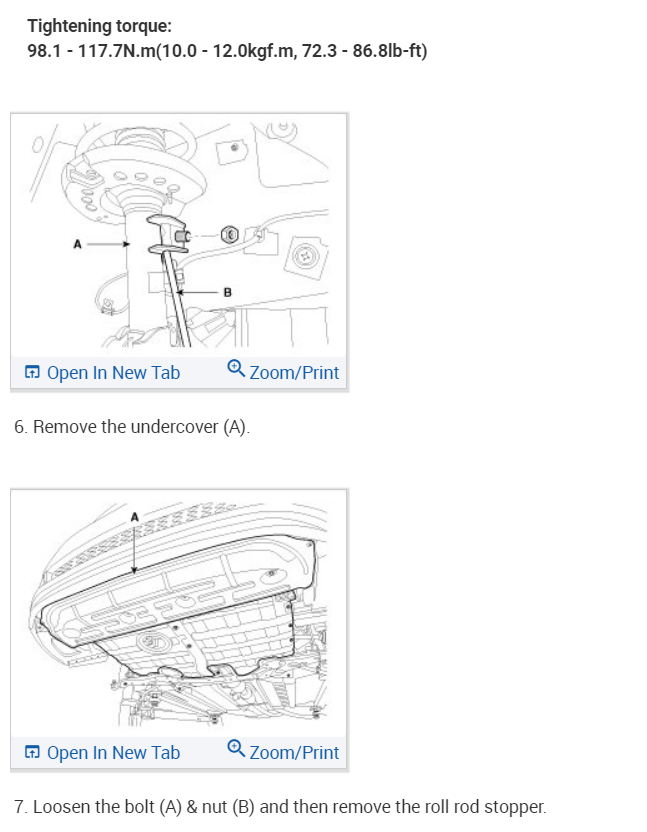 Tightening torque:
98.1 - 117.7N.m(10.0 - 12.0kgf.m, 72.3 - 86.8lb-ft)

A

B

Open In New Tab Zoom/Print

6. Remove the undercover (A).

A

Open In New Tab Zoom/Print

7. Loosen the bolt (A) & nut (B) and then remove the roll rod stopper.