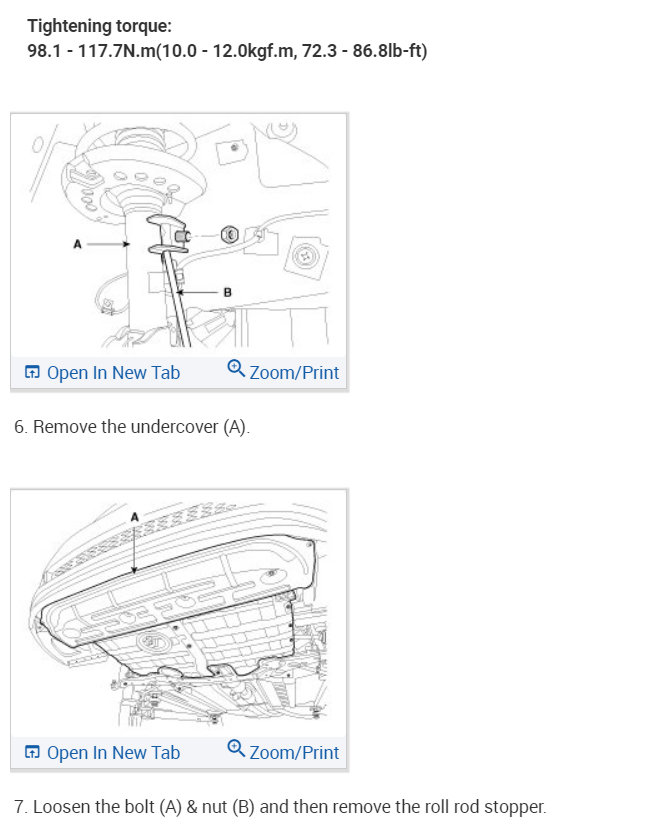 Tightening torque:
98.1 - 117.7N.m(10.0 - 12.0kgf.m, 72.3 - 86.8lb-ft)

A

B

Open In New Tab Zoom/Print

6. Remove the undercover (A).

A

Open In New Tab Zoom/Print

7. Loosen the bolt (A) & nut (B) and then remove the roll rod stopper.