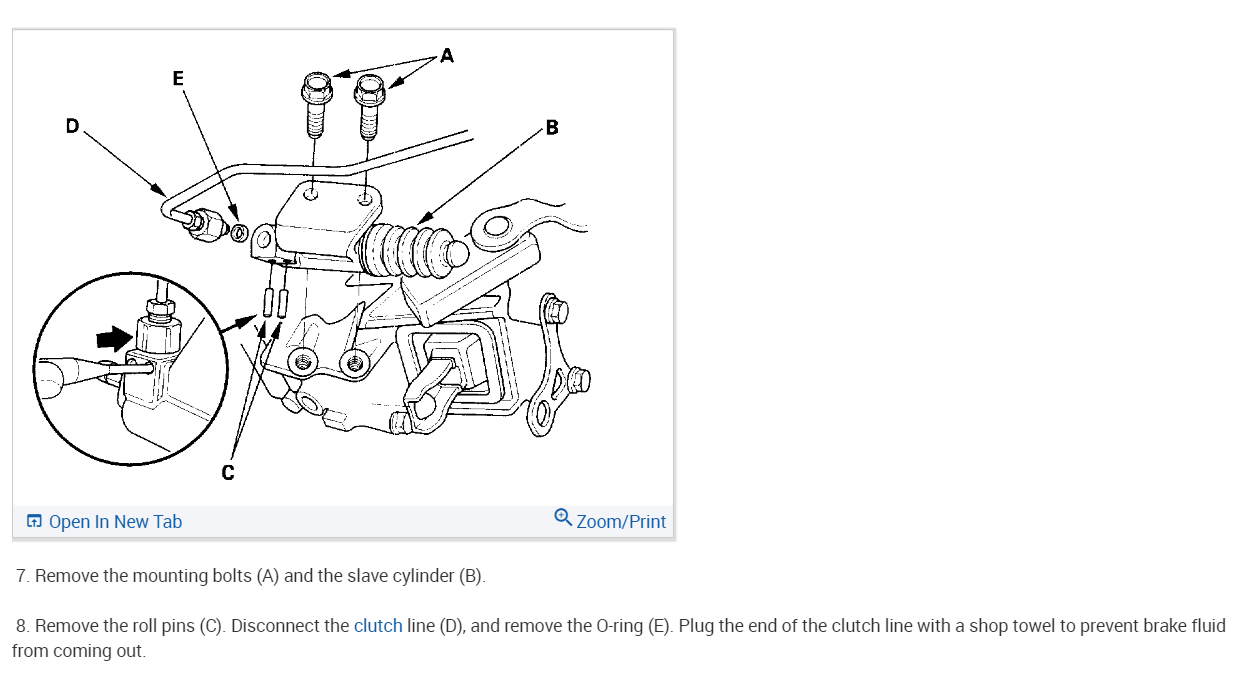 A

E

D

B

C

Open In New Tab

Zoom/Print

7. Remove the mounting bolts (A) and the slave cylinder (B).

8. Remove the roll pins (C). Disconnect the clutch line (D), and remove the O-ring (E). Plug the end of the clutch line with a shop towel to prevent brake fluid from coming out.