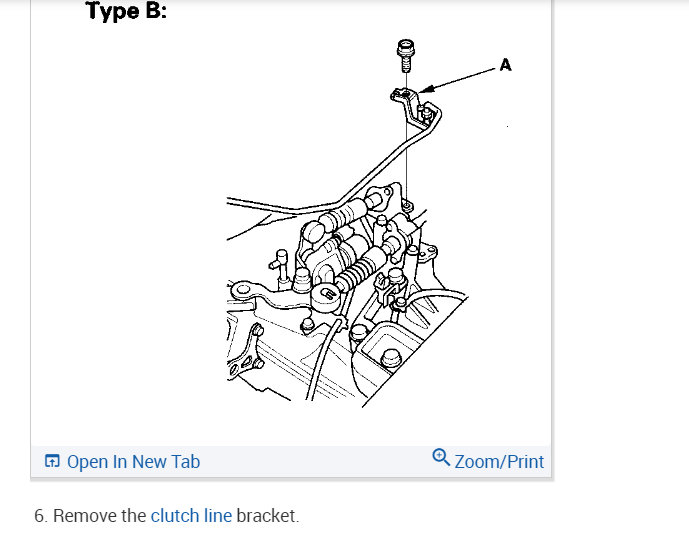 Type B:

A

Open In New Tab

Zoom/Print

6. Remove the clutch line bracket.