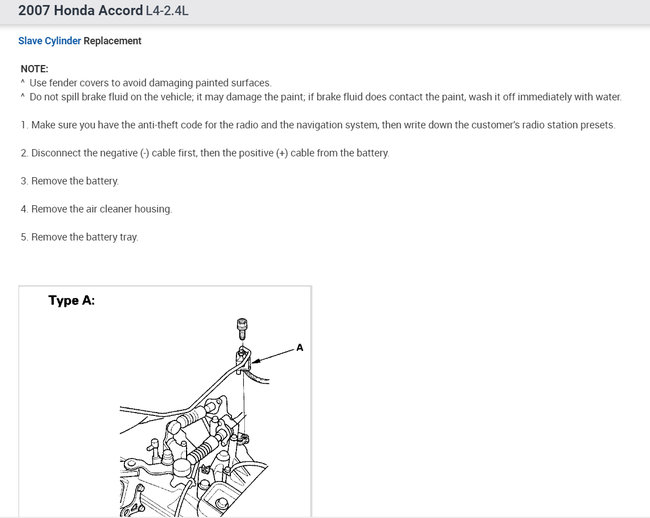 2007 Honda Accord L4-2.4L

Slave Cylinder Replacement

NOTE:
^ Use fender covers to avoid damaging painted surfaces.
^ Do not spill brake fluid on the vehicle; it may damage the paint; if brake fluid does contact the paint, wash it off immediately with water.

1. Make sure you have the anti-theft code for the radio and the navigation system, then write down the customer's radio station presets.

2. Disconnect the negative (-) cable first, then the positive (+) cable from the battery.

3. Remove the battery.

4. Remove the air cleaner housing.

5. Remove the battery tray.

Type A:

A