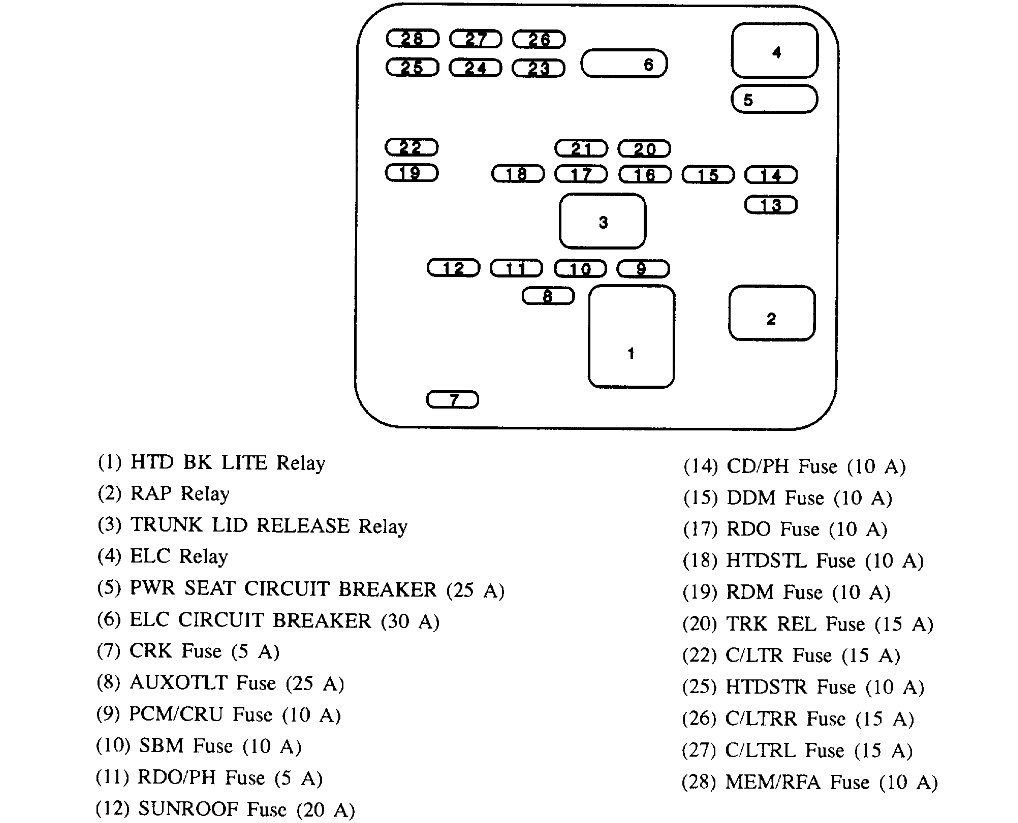 28 27 26
25 24 23 6
4
5
22 21 20
19 18 17 16 15 14
13
3
12 11 10 9
8
2
1
7

(1) HTD BK LITE Relay
(2) RAP Relay
(3) TRUNK LID RELEASE Relay
(4) ELC Relay
(5) PWR SEAT CIRCUIT BREAKER (25 A)
(6) ELC CIRCUIT BREAKER (30 A)
(7) CRK Fuse (5 A)
(8) AUXOTLT Fuse (25 A)
(9) PCM/CRU Fuse (10 A)
(10) SBM Fuse (10 A)
(11) RDO/PH Fuse (5 A)
(12) SUNROOF Fuse (20 A)

(14) CD/PH Fuse (10 A)
(15) DDM Fuse (10 A)
(17) RDO Fuse (10 A)
(18) HTDSTL Fuse (10 A)
(19) RDM Fuse (10 A)
(20) TRK REL Fuse (15 A)
(22) C/LTR Fuse (15 A)
(25) HTDSTR Fuse (10 A)
(26) C/LTRR Fuse (15 A)
(27) C/LTRL Fuse (15 A)
(28) MEM/RFA Fuse (10 A)