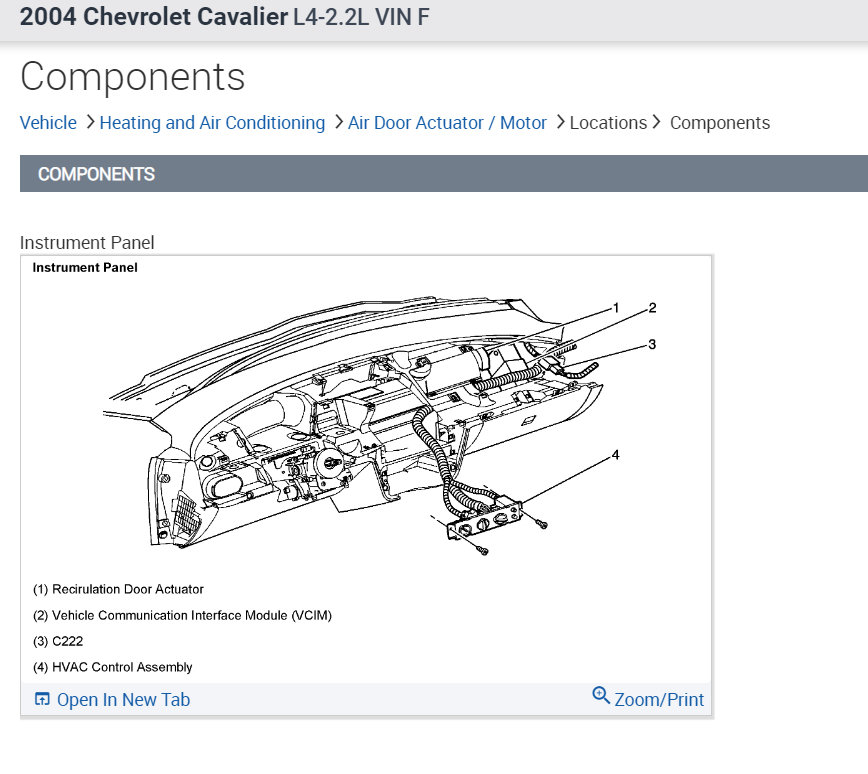 2004 Chevrolet Cavalier L4-2.2L VIN F

Components

Vehicle > Heating and Air Conditioning > Air Door Actuator / Motor > Locations > Components

COMPONENTS

Instrument Panel

Instrument Panel

1
2
3
4

(1) Recirulation Door Actuator

(2) Vehicle Communication Interface Module (VCIM)

(3) C222

(4) HVAC Control Assembly

Open In New Tab

Zoom/Print