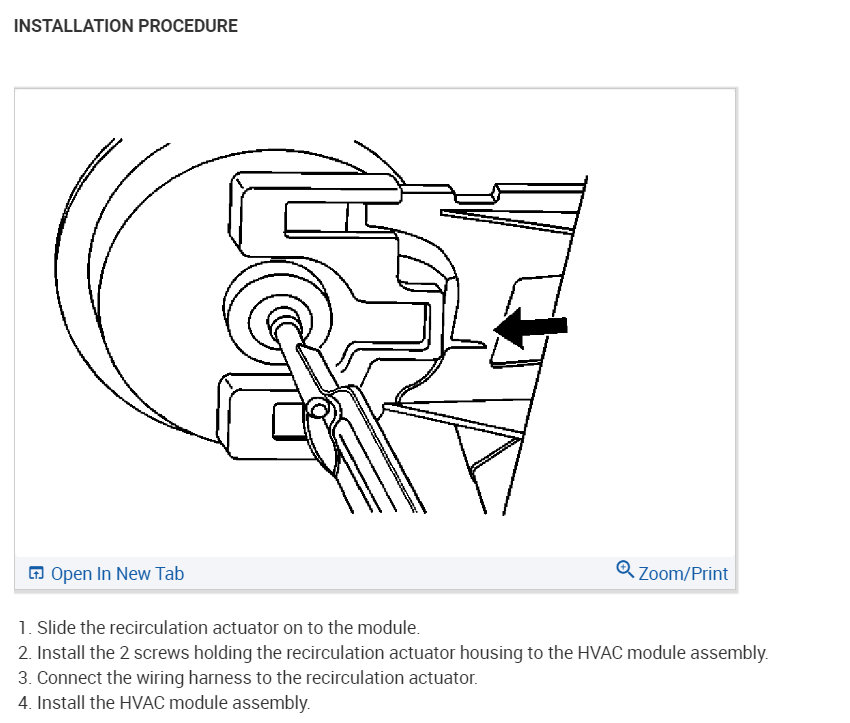 INSTALLATION PROCEDURE

Open In New Tab
Zoom/Print

1. Slide the recirculation actuator on to the module.
2. Install the 2 screws holding the recirculation actuator housing to the HVAC module assembly.
3. Connect the wiring harness to the recirculation actuator.
4. Install the HVAC module assembly.