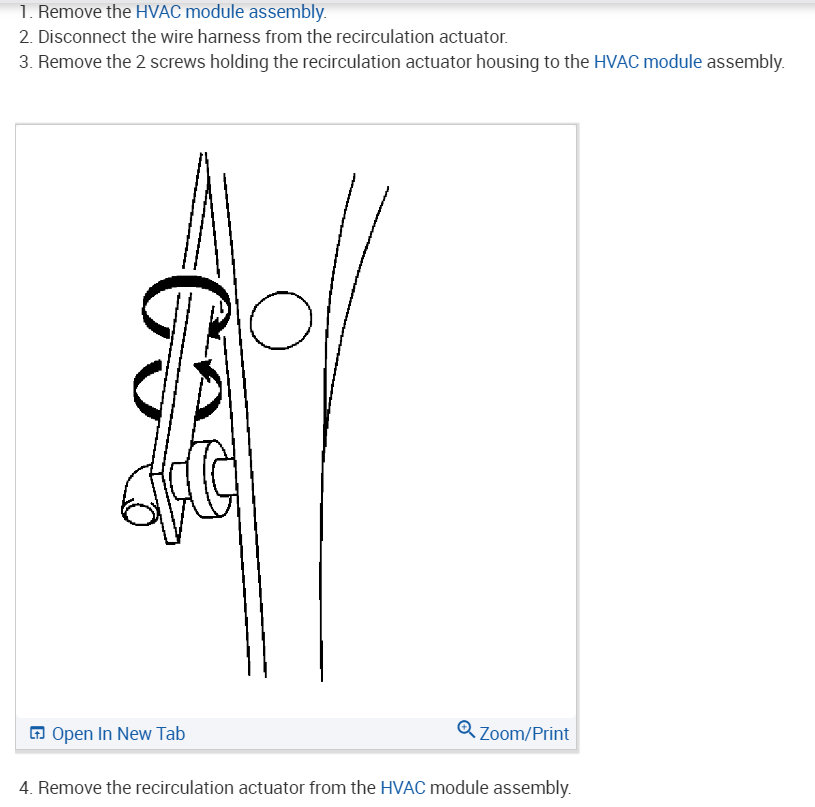 1. Remove the HVAC module assembly.
2. Disconnect the wire harness from the recirculation actuator.
3. Remove the 2 screws holding the recirculation actuator housing to the HVAC module assembly.

Open In New Tab
Zoom/Print

4. Remove the recirculation actuator from the HVAC module assembly.