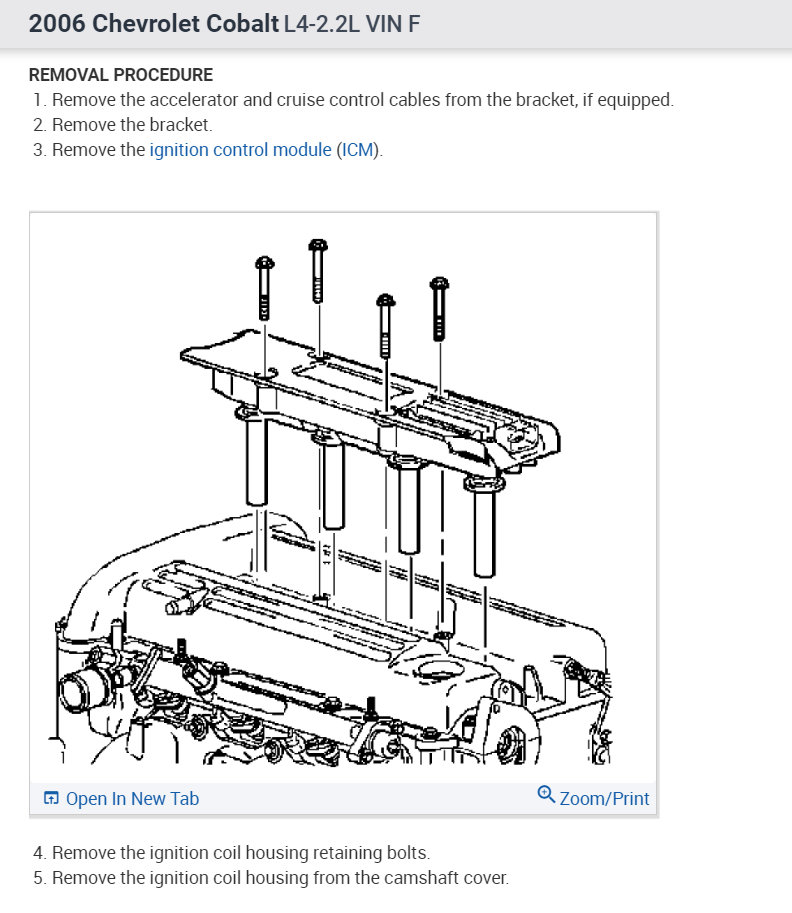 2006 Chevrolet Cobalt L4-2.2L VIN F

REMOVAL PROCEDURE

1. Remove the accelerator and cruise control cables from the bracket, if equipped.
2. Remove the bracket.
3. Remove the ignition control module (ICM).

Open In New Tab

Zoom/Print

4. Remove the ignition coil housing retaining bolts.
5. Remove the ignition coil housing from the camshaft cover.