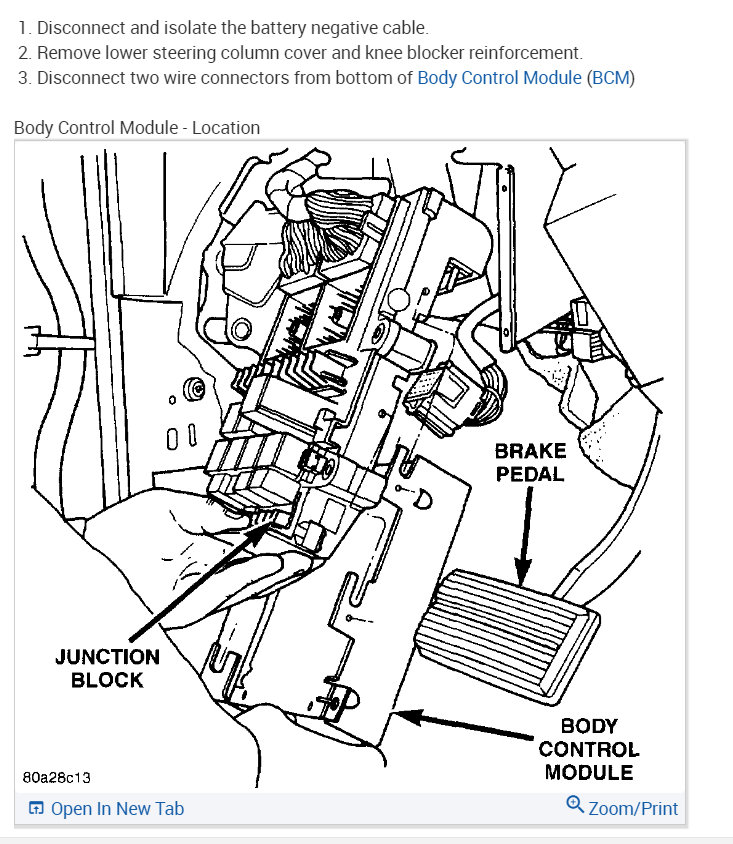 1. Disconnect and isolate the battery negative cable.
2. Remove lower steering column cover and knee blocker reinforcement.
3. Disconnect two wire connectors from bottom of Body Control Module (BCM)

Body Control Module - Location

BRAKE PEDAL

JUNCTION BLOCK

BODY CONTROL MODULE

80a28c13

Open In New Tab

Zoom/Print