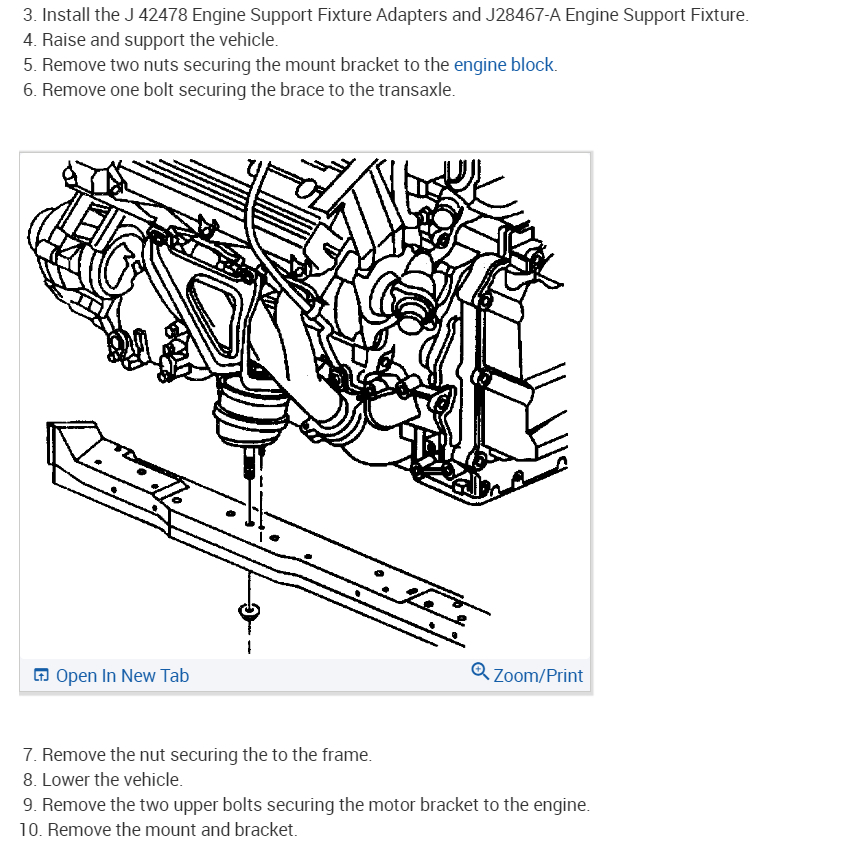 3. Install the J 42478 Engine Support Fixture Adapters and J28467-A Engine Support Fixture.
4. Raise and support the vehicle.
5. Remove two nuts securing the mount bracket to the engine block.
6. Remove one bolt securing the brace to the transaxle.

Open In New Tab

Zoom/Print

7. Remove the nut securing the to the frame.
8. Lower the vehicle.
9. Remove the two upper bolts securing the motor bracket to the engine.
10. Remove the mount and bracket.