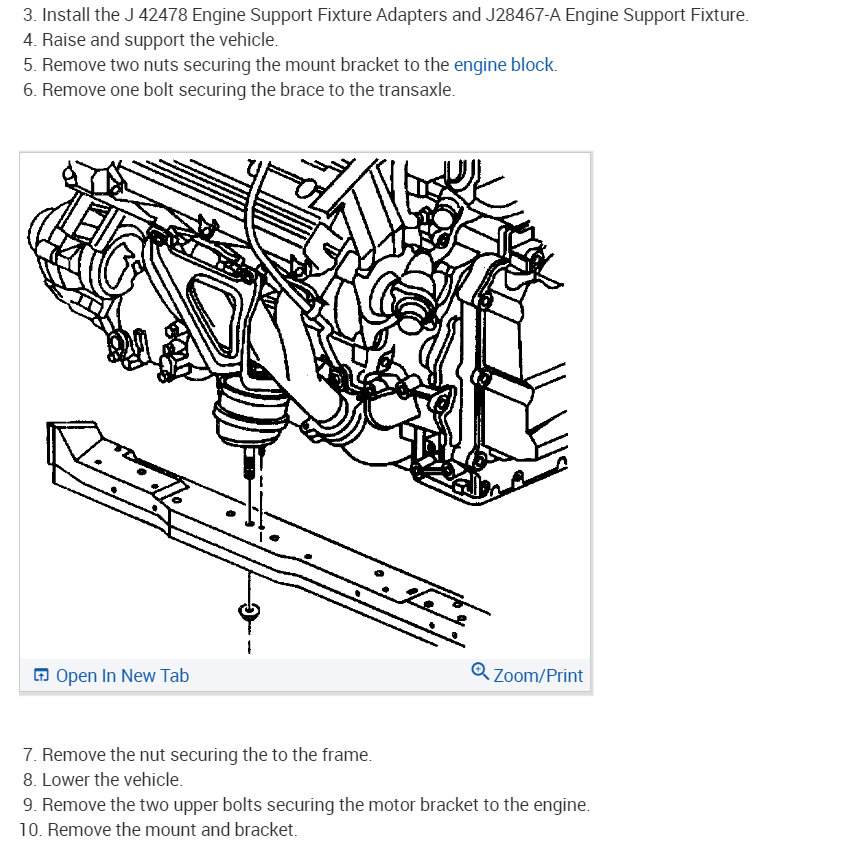 3. Install the J 42478 Engine Support Fixture Adapters and J28467-A Engine Support Fixture.
4. Raise and support the vehicle.
5. Remove two nuts securing the mount bracket to the engine block.
6. Remove one bolt securing the brace to the transaxle.

Open In New Tab
Zoom/Print

7. Remove the nut securing the to the frame.
8. Lower the vehicle.
9. Remove the two upper bolts securing the motor bracket to the engine.
10. Remove the mount and bracket.