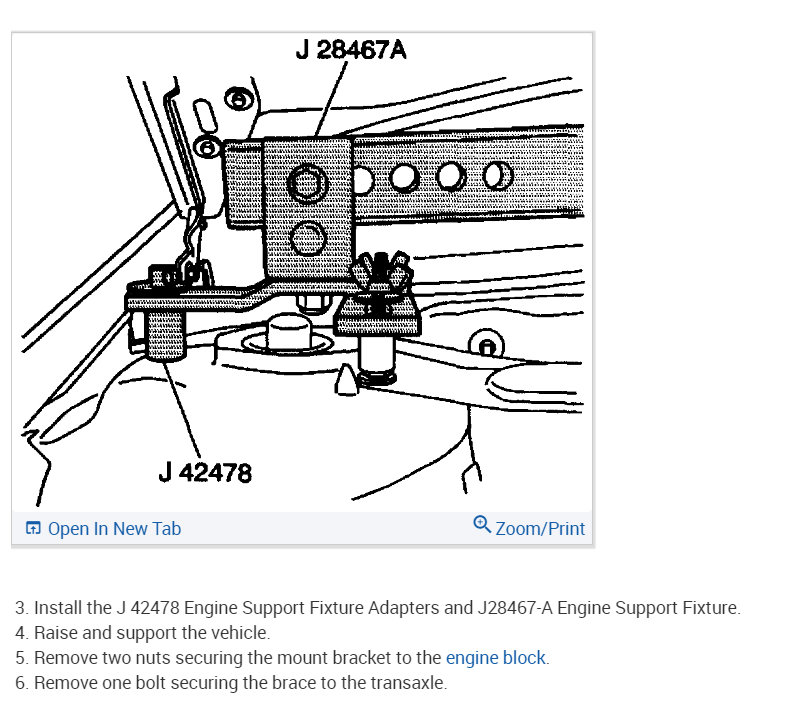 J 28467A

J 42478

Open In New Tab

Zoom/Print

3. Install the J 42478 Engine Support Fixture Adapters and J28467-A Engine Support Fixture.
4. Raise and support the vehicle.
5. Remove two nuts securing the mount bracket to the engine block.
6. Remove one bolt securing the brace to the transaxle.