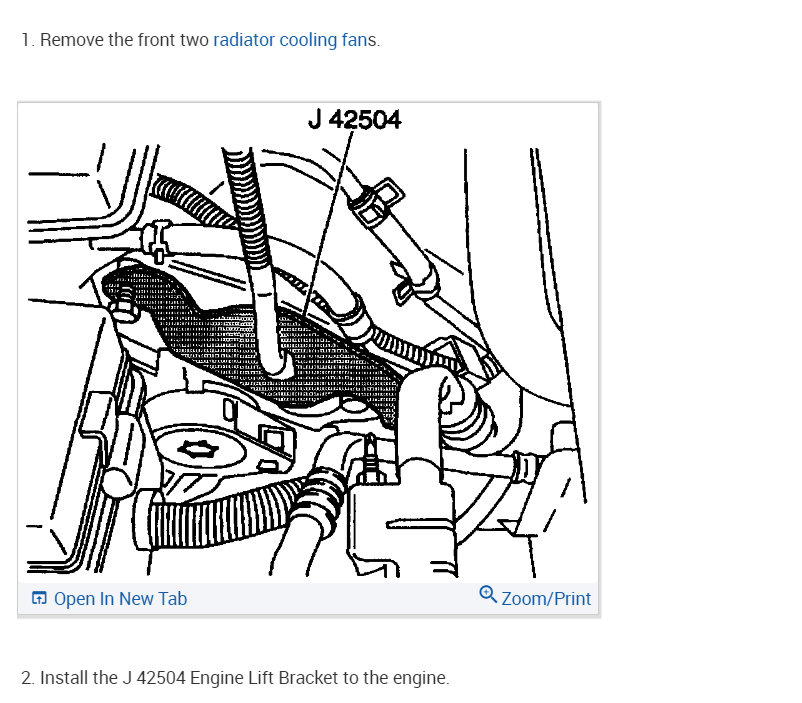 1. Remove the front two radiator cooling fans.

J 42504

Open In New Tab

Zoom/Print

2. Install the J 42504 Engine Lift Bracket to the engine.