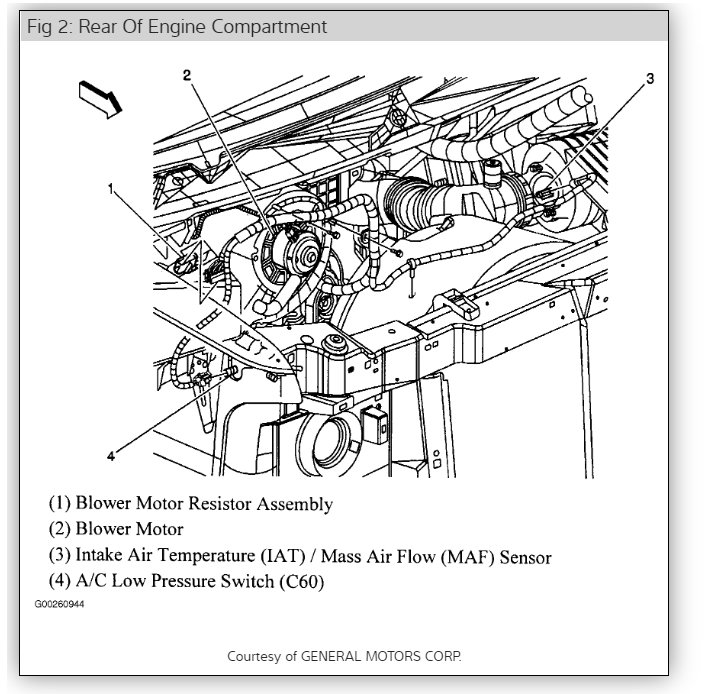 Fig 2: Rear Of Engine Compartment

2

3

1

4

(1) Blower Motor Resistor Assembly
(2) Blower Motor
(3) Intake Air Temperature (IAT) / Mass Air Flow (MAF) Sensor
(4) A/C Low Pressure Switch (C60)

G00260944

Courtesy of GENERAL MOTORS CORP.