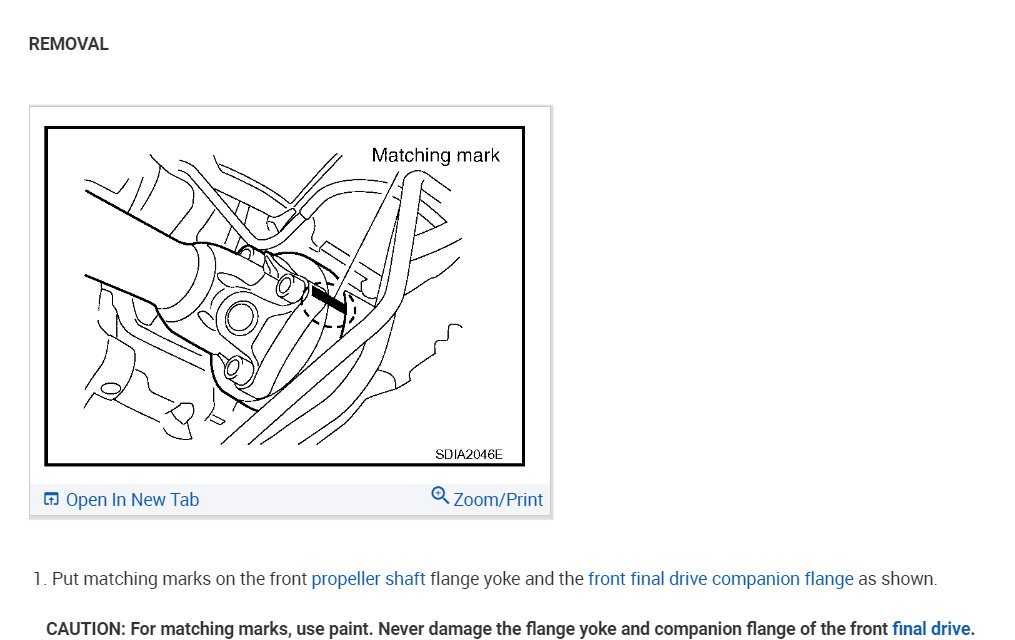 REMOVAL

Matching mark

SDIA2046E

Open In New Tab

Zoom/Print

1. Put matching marks on the front propeller shaft flange yoke and the front final drive companion flange as shown.

CAUTION: For matching marks, use paint. Never damage the flange yoke and companion flange of the front final drive.