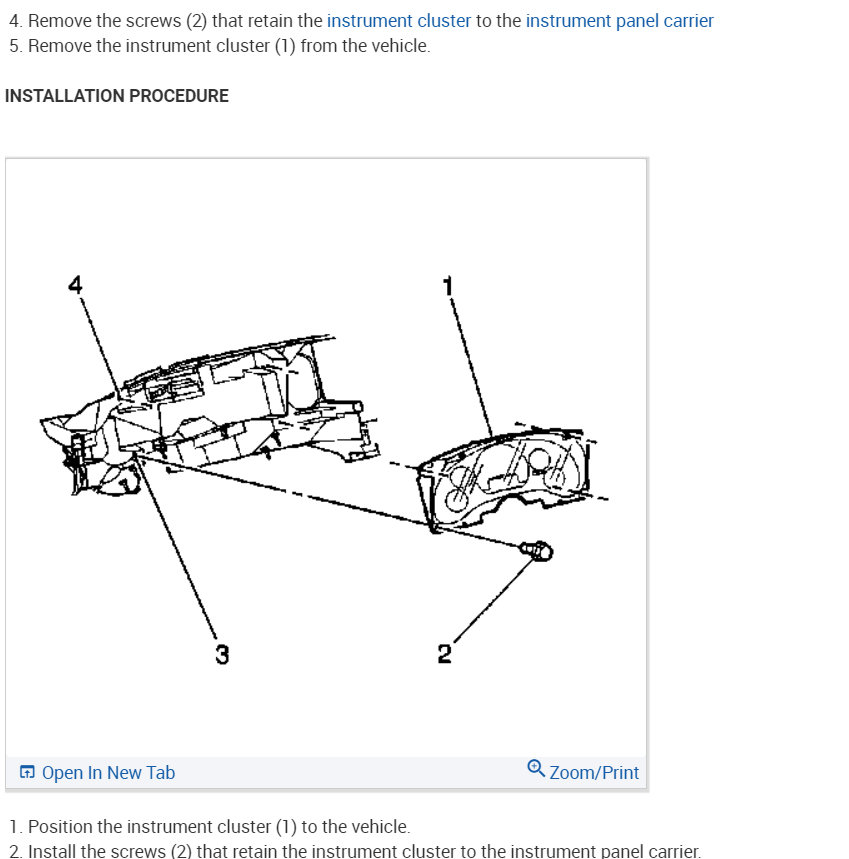 4. Remove the screws (2) that retain the instrument cluster to the instrument panel carrier
5. Remove the instrument cluster (1) from the vehicle.

INSTALLATION PROCEDURE

4

1

3

2

Open In New Tab

Zoom/Print

1. Position the instrument cluster (1) to the vehicle.
2. Install the screws (2) that retain the instrument cluster to the instrument panel carrier.