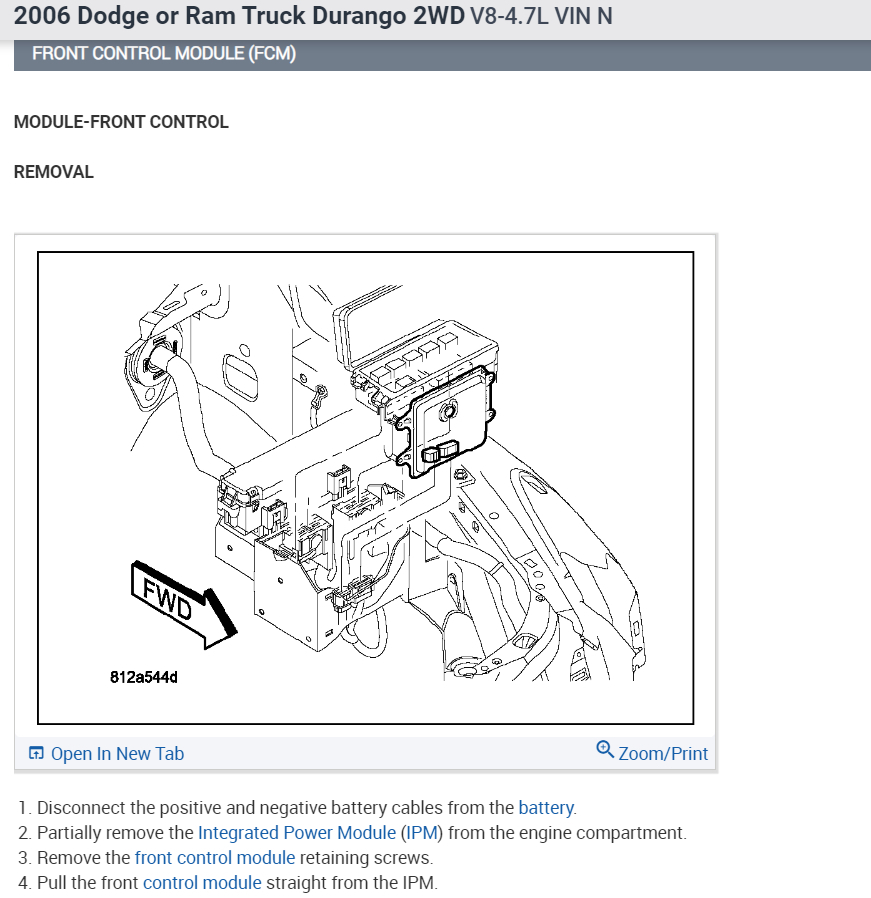 2006 Dodge or Ram Truck Durango 2WD V8-4.7L VIN N

FRONT CONTROL MODULE (FCM)

MODULE-FRONT CONTROL

REMOVAL

FWD

812a544d

Open In New Tab

Zoom/Print

1. Disconnect the positive and negative battery cables from the battery.
2. Partially remove the Integrated Power Module (IPM) from the engine compartment.
3. Remove the front control module retaining screws.
4. Pull the front control module straight from the IPM.