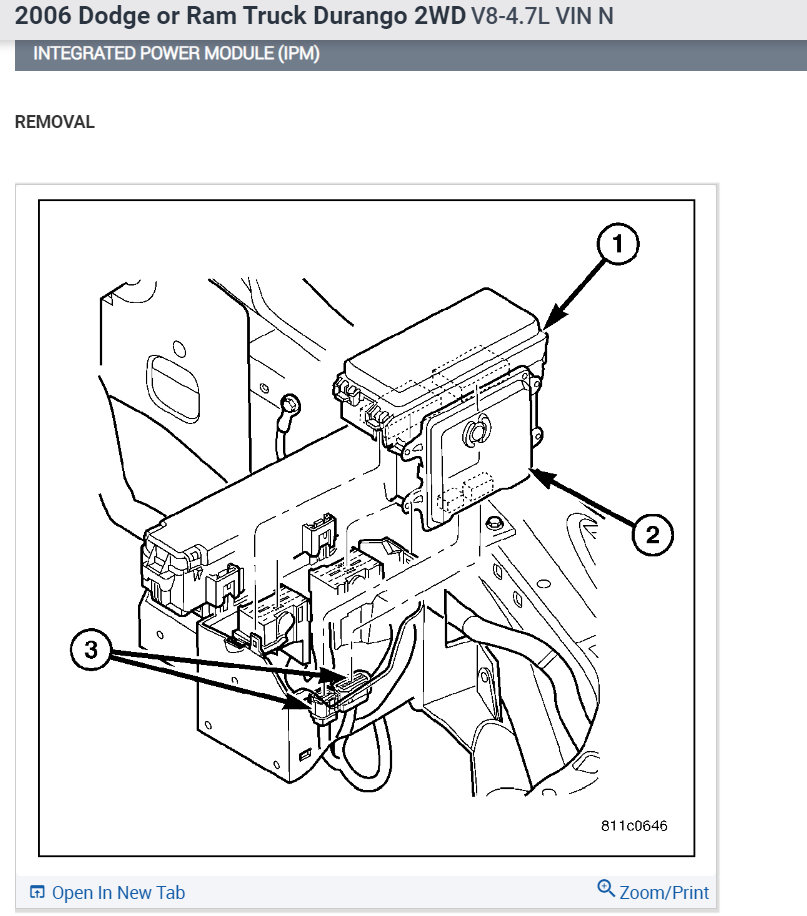 2006 Dodge or Ram Truck Durango 2WD V8-4.7L VIN N

INTEGRATED POWER MODULE (IPM)

REMOVAL

1

2

3

811c0646

Open In New Tab

Zoom/Print