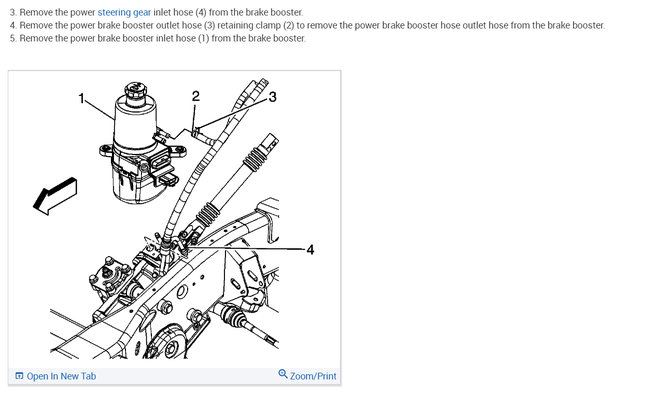 3. Remove the power steering gear inlet hose (4) from the brake booster.
4. Remove the power brake booster outlet hose (3) retaining clamp (2) to remove the power brake booster hose outlet hose from the brake booster.
5. Remove the power brake booster inlet hose (1) from the brake booster.

1
2
3
4

Open In New Tab
Zoom/Print