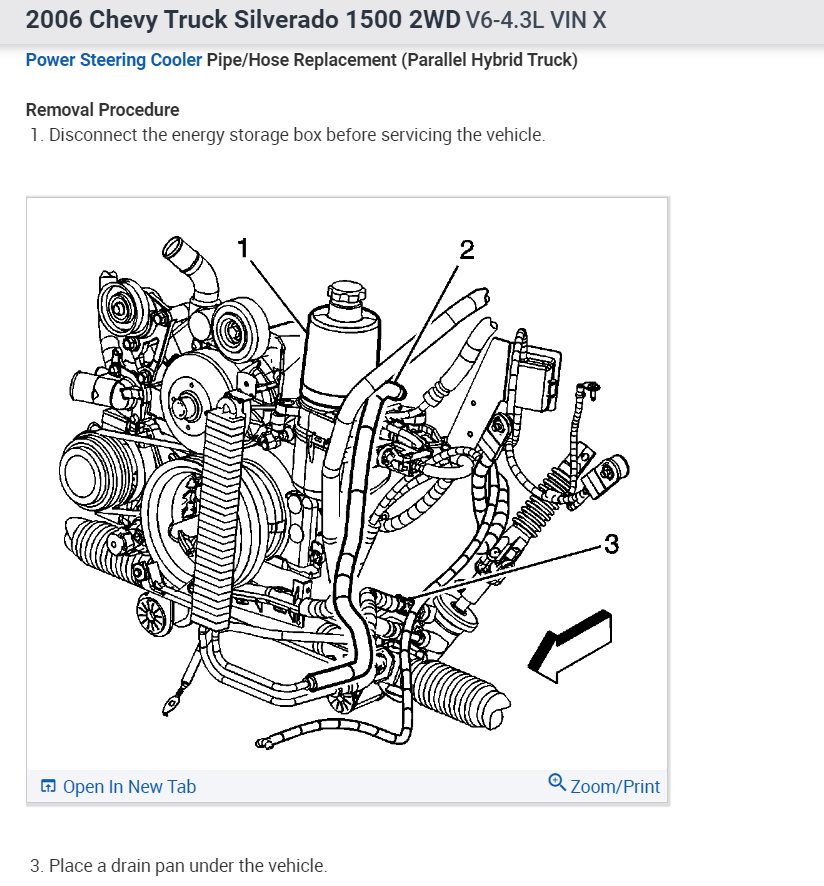 2006 Chevy Truck Silverado 1500 2WD V6-4.3L VIN X

Power Steering Cooler Pipe/Hose Replacement (Parallel Hybrid Truck)

Removal Procedure
1. Disconnect the energy storage box before servicing the vehicle.

1
2
3

Open In New Tab
Zoom/Print

3. Place a drain pan under the vehicle.