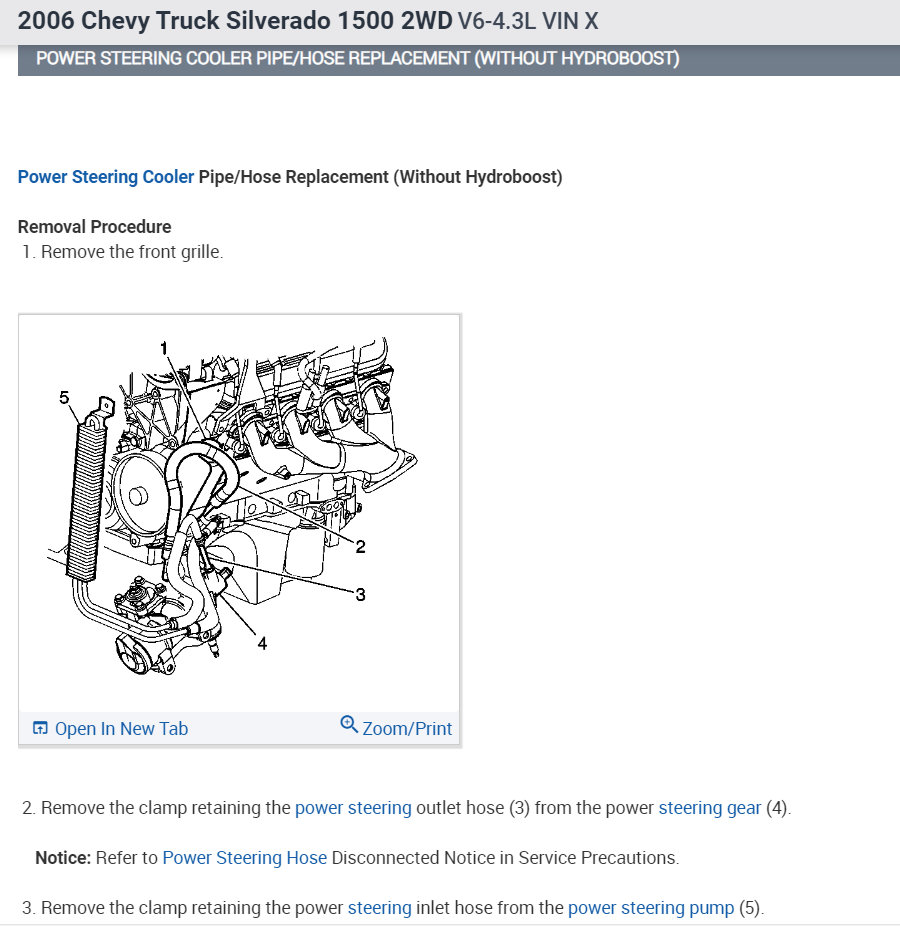 2006 Chevy Truck Silverado 1500 2WD V6-4.3L VIN X

POWER STEERING COOLER PIPE/HOSE REPLACEMENT (WITHOUT HYDROBOOST)

Power Steering Cooler Pipe/Hose Replacement (Without Hydroboost)

Removal Procedure

1. Remove the front grille.

1

5

2

3

4

Open In New Tab

Zoom/Print

2. Remove the clamp retaining the power steering outlet hose (3) from the power steering gear (4).

Notice: Refer to Power Steering Hose Disconnected Notice in Service Precautions.

3. Remove the clamp retaining the power steering inlet hose from the power steering pump (5).