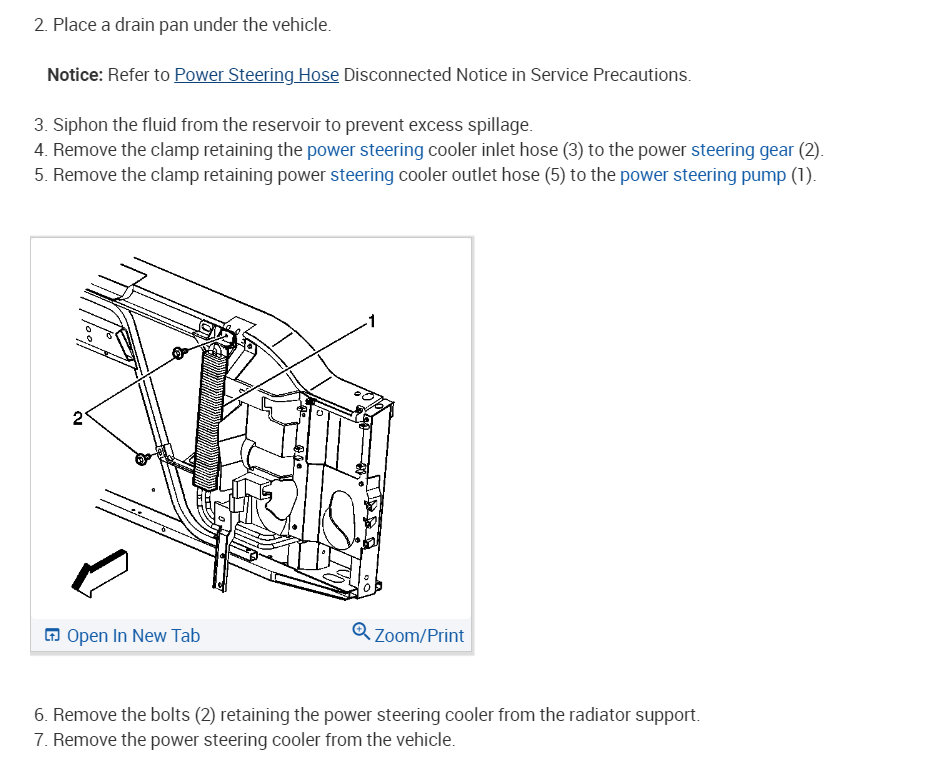 2. Place a drain pan under the vehicle.

Notice: Refer to Power Steering Hose Disconnected Notice in Service Precautions.

3. Siphon the fluid from the reservoir to prevent excess spillage.
4. Remove the clamp retaining the power steering cooler inlet hose (3) to the power steering gear (2).
5. Remove the clamp retaining power steering cooler outlet hose (5) to the power steering pump (1).

1
2

Open In New Tab
Zoom/Print

6. Remove the bolts (2) retaining the power steering cooler from the radiator support.
7. Remove the power steering cooler from the vehicle.