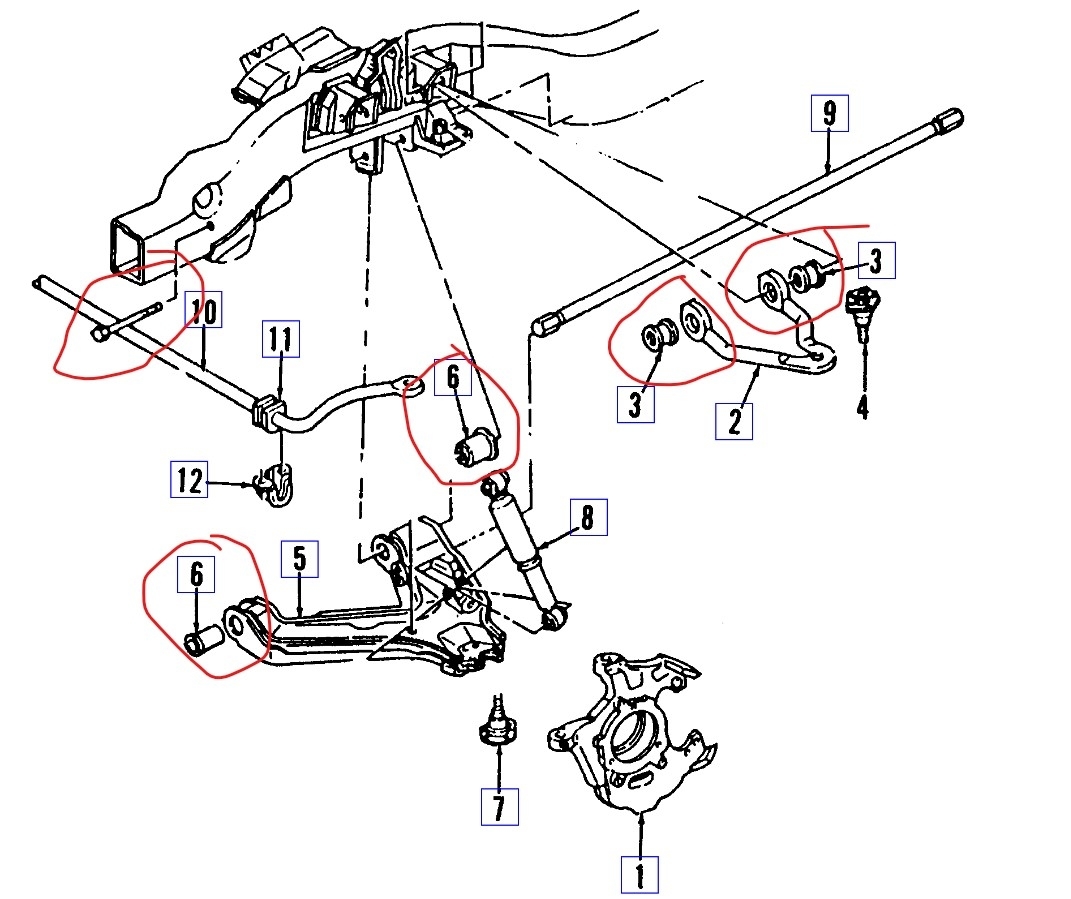 9
3
10
11
6
3
2
4
12
8
6
5
7
1