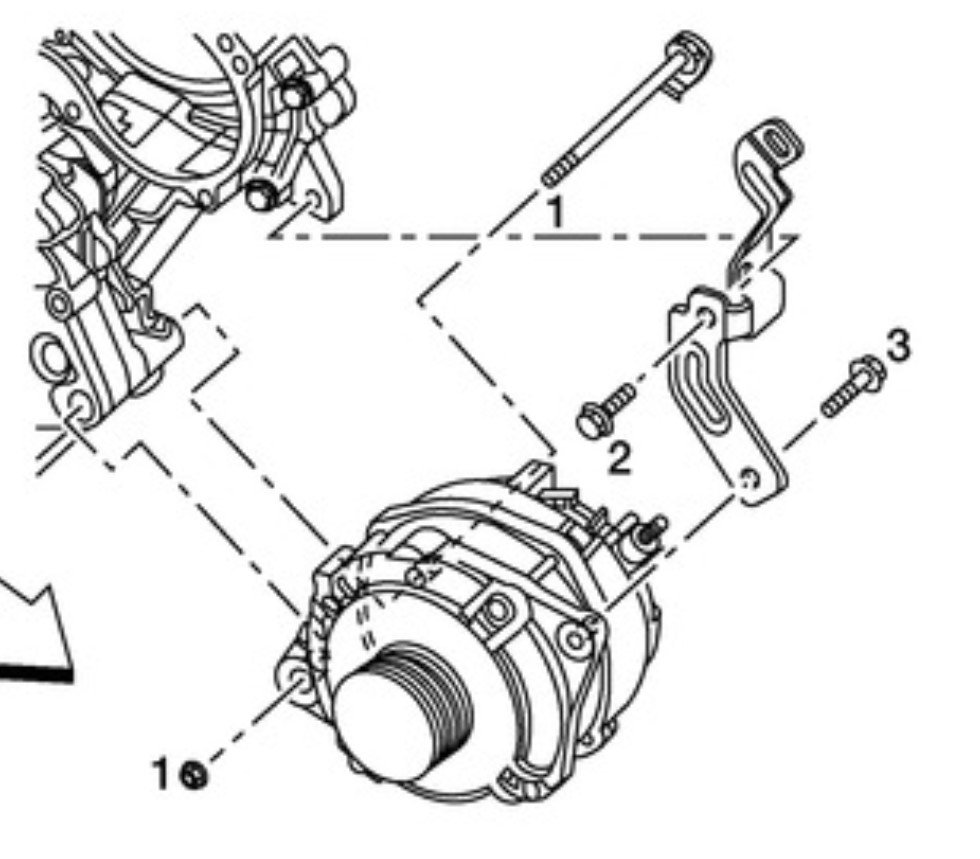 1
3
2
1