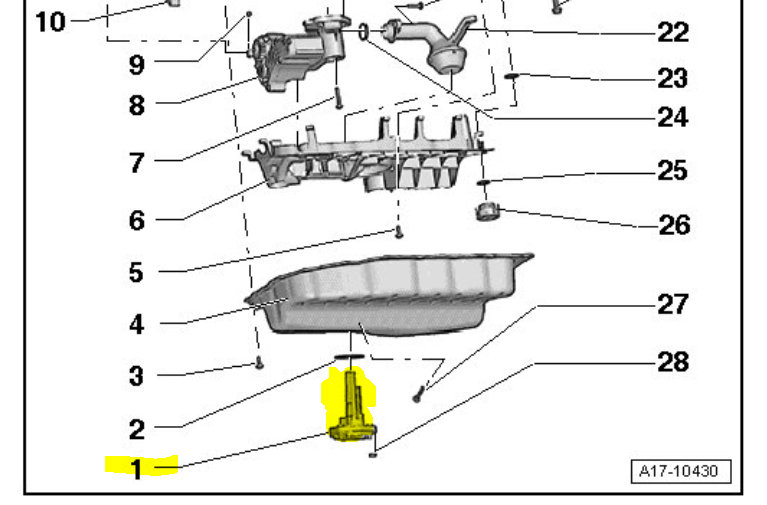 10
9
8
7
6
5
4
3
2
1
22
23
24
25
26
27
28
A17-10430