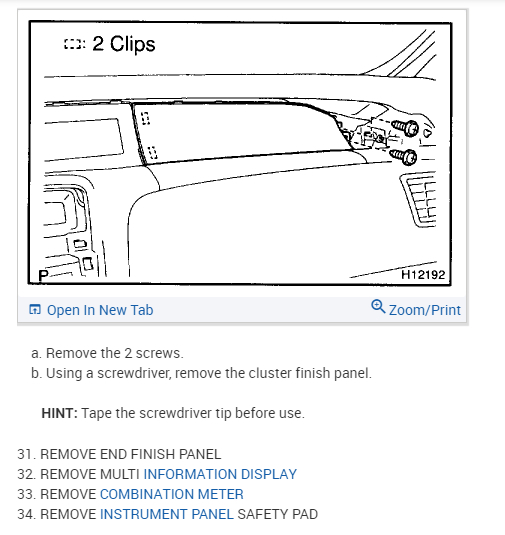 2 Clips

P

H12192

Open In New Tab

Zoom/Print

a. Remove the 2 screws.
b. Using a screwdriver, remove the cluster finish panel.

HINT: Tape the screwdriver tip before use.

31. REMOVE END FINISH PANEL
32. REMOVE MULTI INFORMATION DISPLAY
33. REMOVE COMBINATION METER
34. REMOVE INSTRUMENT PANEL SAFETY PAD