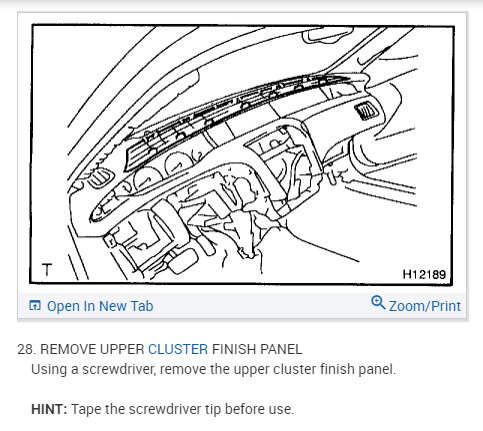 T
H12189

Open In New Tab
Zoom/Print

28. REMOVE UPPER CLUSTER FINISH PANEL
Using a screwdriver, remove the upper cluster finish panel.

HINT: Tape the screwdriver tip before use.