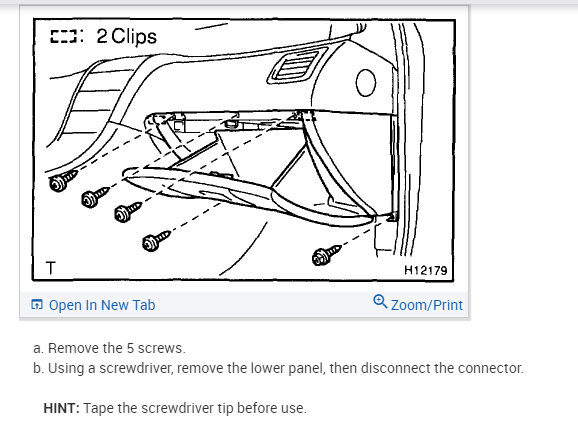 : 2 Clips

T

H12179

Open In New Tab

Zoom/Print

a. Remove the 5 screws.

b. Using a screwdriver, remove the lower panel, then disconnect the connector.

HINT: Tape the screwdriver tip before use.