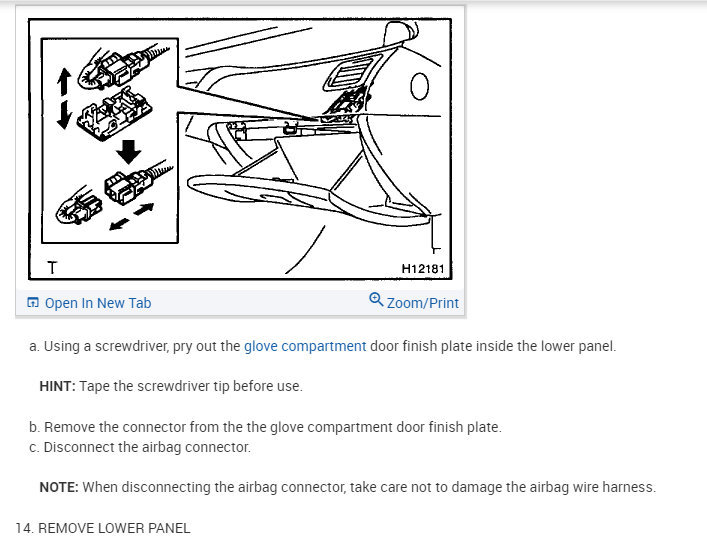 T

H12181

Open In New Tab

Zoom/Print

a. Using a screwdriver, pry out the glove compartment door finish plate inside the lower panel.

HINT: Tape the screwdriver tip before use.

b. Remove the connector from the the glove compartment door finish plate.
c. Disconnect the airbag connector.

NOTE: When disconnecting the airbag connector, take care not to damage the airbag wire harness.

14. REMOVE LOWER PANEL