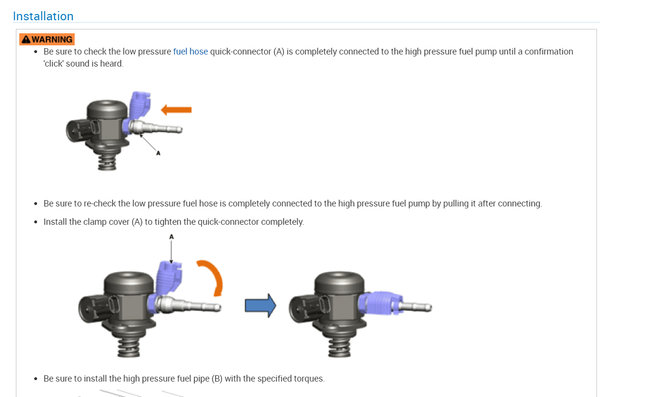 Installation

WARNING

• Be sure to check the low pressure fuel hose quick-connector (A) is completely connected to the high pressure fuel pump until a confirmation 'click' sound is heard.

A

• Be sure to re-check the low pressure fuel hose is completely connected to the high pressure fuel pump by pulling it after connecting.

• Install the clamp cover (A) to tighten the quick-connector completely.

A

• Be sure to install the high pressure fuel pipe (B) with the specified torques.