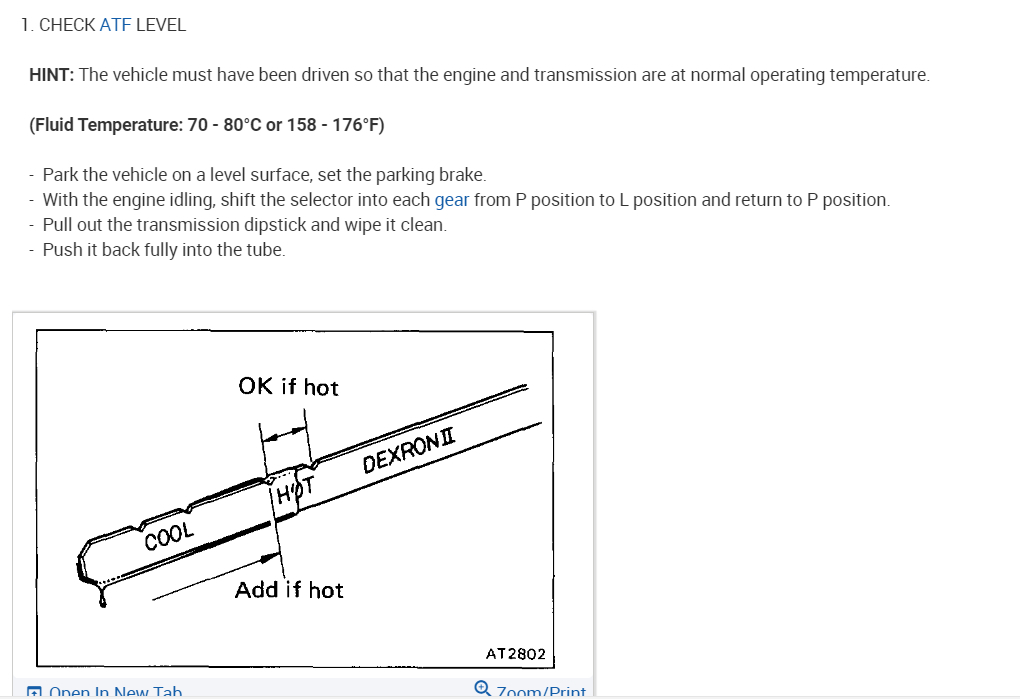 1. CHECK ATF LEVEL

HINT: The vehicle must have been driven so that the engine and transmission are at normal operating temperature.

(Fluid Temperature: 70 - 80°C or 158 - 176°F)

- Park the vehicle on a level surface, set the parking brake.
- With the engine idling, shift the selector into each gear from P position to L position and return to P position.
- Pull out the transmission dipstick and wipe it clean.
- Push it back fully into the tube.

OK if hot

DEXRON II

HOT

COOL

Add if hot

AT2802

Open In New Tab

Zoom/Print