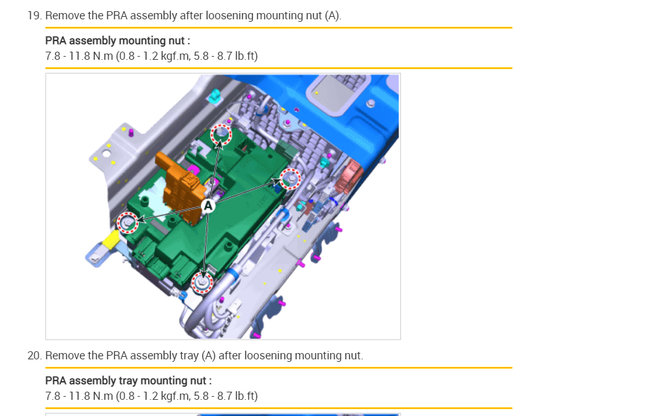 19. Remove the PRA assembly after loosening mounting nut (A).

PRA assembly mounting nut :
7.8 - 11.8 N.m (0.8 - 1.2 kgf.m, 5.8 - 8.7 lb.ft)

A

20. Remove the PRA assembly tray (A) after loosening mounting nut.

PRA assembly tray mounting nut :
7.8 - 11.8 N.m (0.8 - 1.2 kgf.m, 5.8 - 8.7 lb.ft)