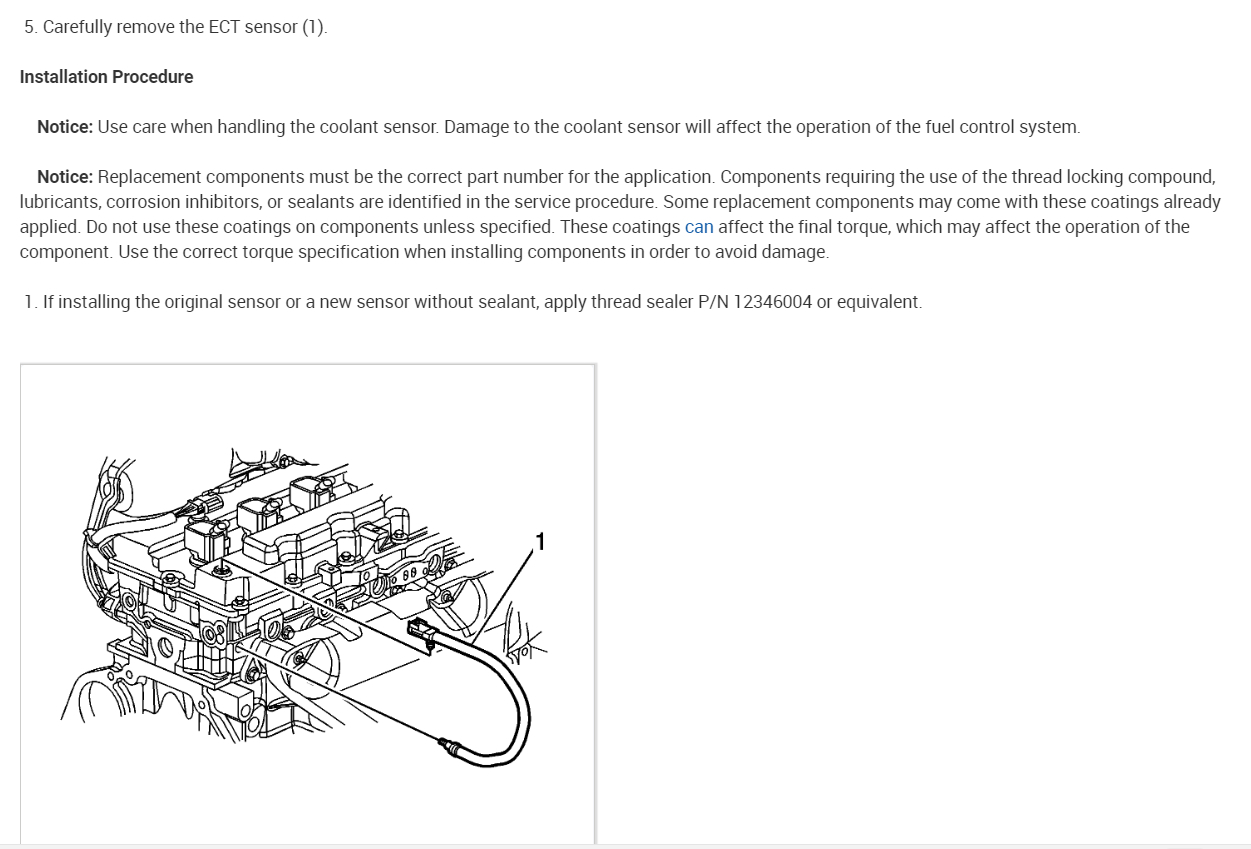 5. Carefully remove the ECT sensor (1).

Installation Procedure

Notice: Use care when handling the coolant sensor. Damage to the coolant sensor will affect the operation of the fuel control system.

Notice: Replacement components must be the correct part number for the application. Components requiring the use of the thread locking compound, lubricants, corrosion inhibitors, or sealants are identified in the service procedure. Some replacement components may come with these coatings already applied. Do not use these coatings on components unless specified. These coatings can affect the final torque, which may affect the operation of the component. Use the correct torque specification when installing components in order to avoid damage.

1. If installing the original sensor or a new sensor without sealant, apply thread sealer P/N 12346004 or equivalent.

1