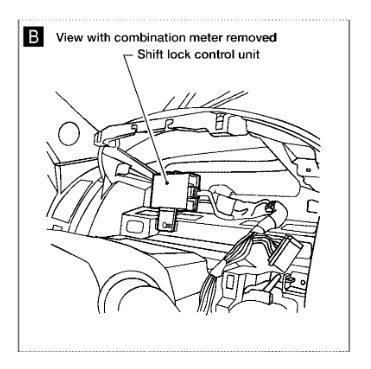 B View with combination meter removed

Shift lock control unit