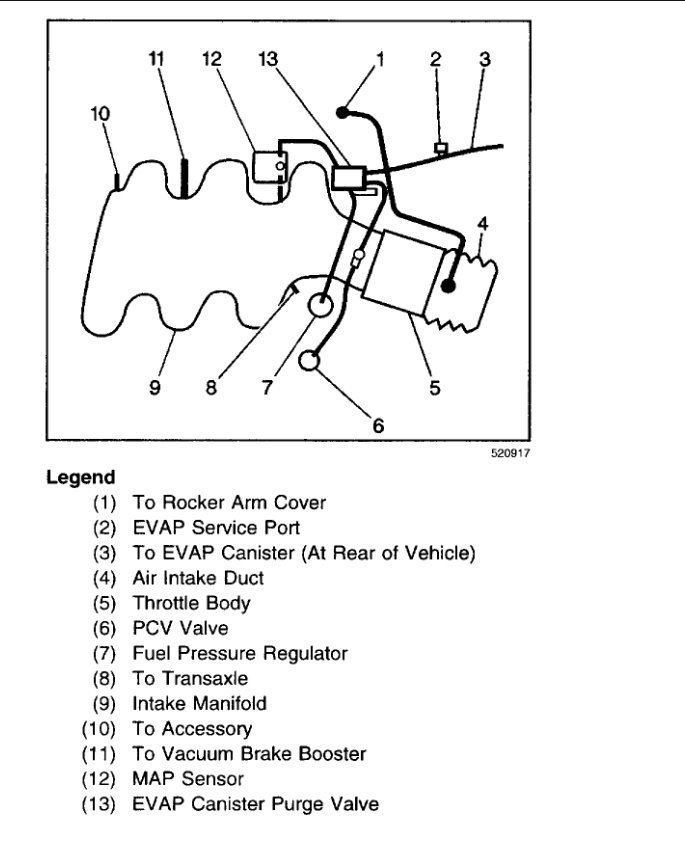 11 12 13 1 2 3

10

4

9 8 7 5

6

520917

Legend

(1) To Rocker Arm Cover
(2) EVAP Service Port
(3) To EVAP Canister (At Rear of Vehicle)
(4) Air Intake Duct
(5) Throttle Body
(6) PCV Valve
(7) Fuel Pressure Regulator
(8) To Transaxle
(9) Intake Manifold
(10) To Accessory
(11) To Vacuum Brake Booster
(12) MAP Sensor
(13) EVAP Canister Purge Valve