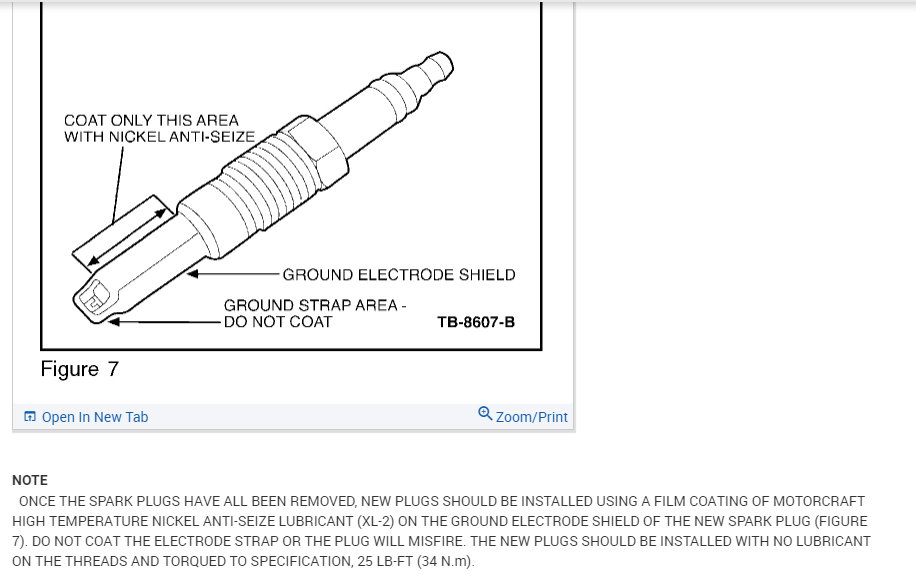 COAT ONLY THIS AREA WITH NICKEL ANTI-SEIZE

GROUND ELECTRODE SHIELD

GROUND STRAP AREA - DO NOT COAT

TB-8607-B

Figure 7

Open In New Tab

Zoom/Print

NOTE

ONCE THE SPARK PLUGS HAVE ALL BEEN REMOVED, NEW PLUGS SHOULD BE INSTALLED USING A FILM COATING OF MOTORCRAFT HIGH TEMPERATURE NICKEL ANTI-SEIZE LUBRICANT (XL-2) ON THE GROUND ELECTRODE SHIELD OF THE NEW SPARK PLUG (FIGURE 7). DO NOT COAT THE ELECTRODE STRAP OR THE PLUG WILL MISFIRE. THE NEW PLUGS SHOULD BE INSTALLED WITH NO LUBRICANT ON THE THREADS AND TORQUED TO SPECIFICATION, 25 LB-FT (34 N.m).