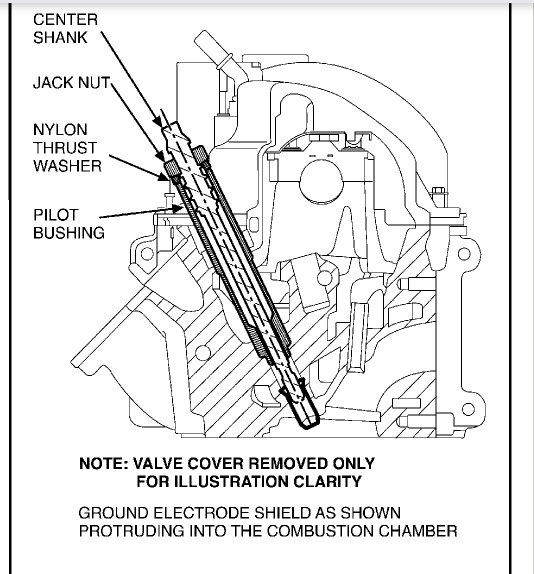 CENTER SHANK

JACK NUT

NYLON THRUST WASHER

PILOT BUSHING

NOTE: VALVE COVER REMOVED ONLY FOR ILLUSTRATION CLARITY

GROUND ELECTRODE SHIELD AS SHOWN PROTRUDING INTO THE COMBUSTION CHAMBER