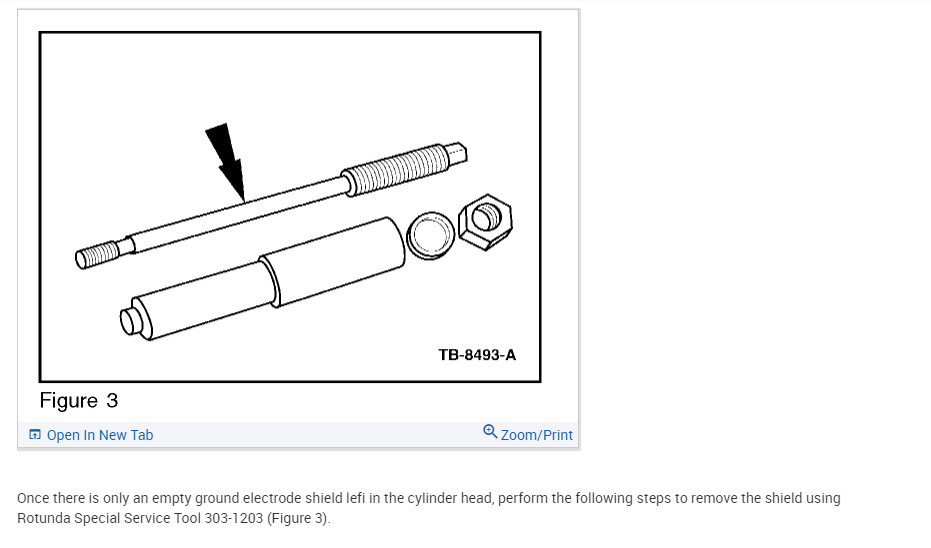 TB-8493-A

Figure 3

Open In New Tab

Zoom/Print

Once there is only an empty ground electrode shield lefi in the cylinder head, perform the following steps to remove the shield using Rotunda Special Service Tool 303-1203 (Figure 3).