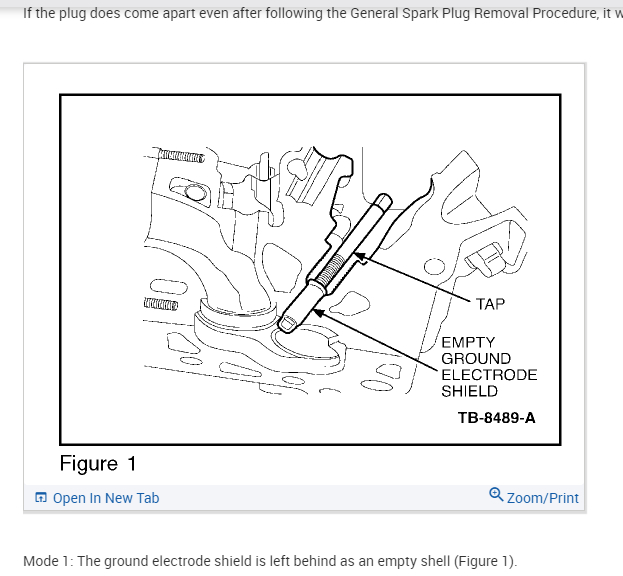 If the plug does come apart even after following the General Spark Plug Removal Procedure, it w

TAP

EMPTY GROUND ELECTRODE SHIELD

TB-8489-A

Figure 1

Open In New Tab

Zoom/Print

Mode 1: The ground electrode shield is left behind as an empty shell (Figure 1).