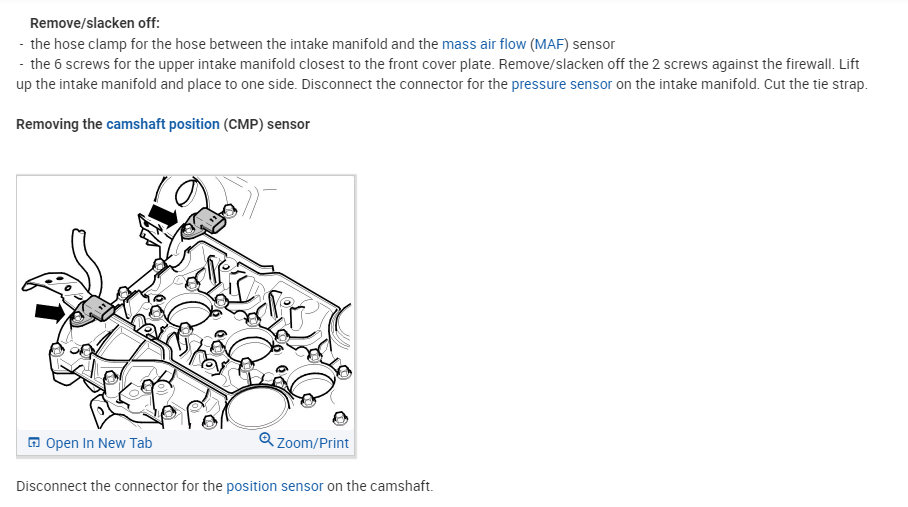 Remove/slacken off:
- the hose clamp for the hose between the intake manifold and the mass air flow (MAF) sensor
- the 6 screws for the upper intake manifold closest to the front cover plate. Remove/slacken off the 2 screws against the firewall. Lift up the intake manifold and place to one side. Disconnect the connector for the pressure sensor on the intake manifold. Cut the tie strap.

Removing the camshaft position (CMP) sensor

Open In New Tab
Zoom/Print

Disconnect the connector for the position sensor on the camshaft.