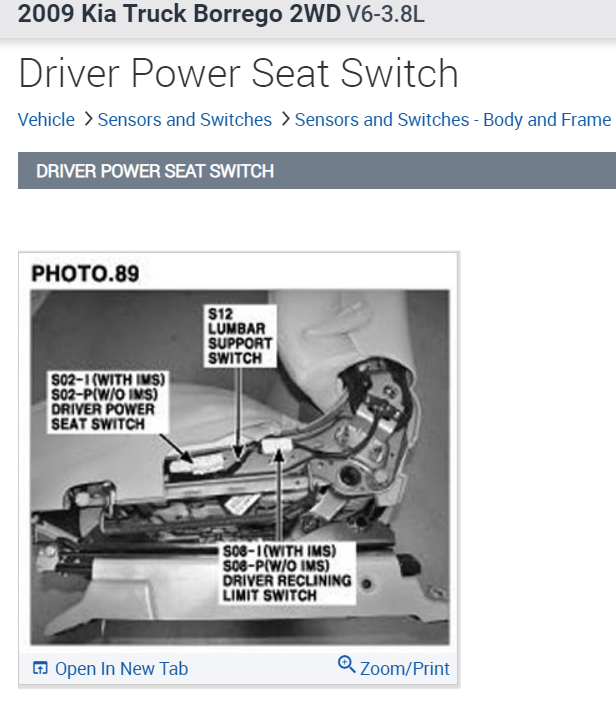 2009 Kia Truck Borrego 2WD V6-3.8L

Driver Power Seat Switch

Vehicle > Sensors and Switches > Sensors and Switches - Body and Frame

DRIVER POWER SEAT SWITCH

PHOTO.89

S12 LUMBAR SUPPORT SWITCH

S02-I (WITH IMS) S02-P(W/O IMS) DRIVER POWER SEAT SWITCH

S08-I (WITH IMS) S08-P(W/O IMS) DRIVER RECLINING LIMIT SWITCH

Open In New Tab

Zoom/Print