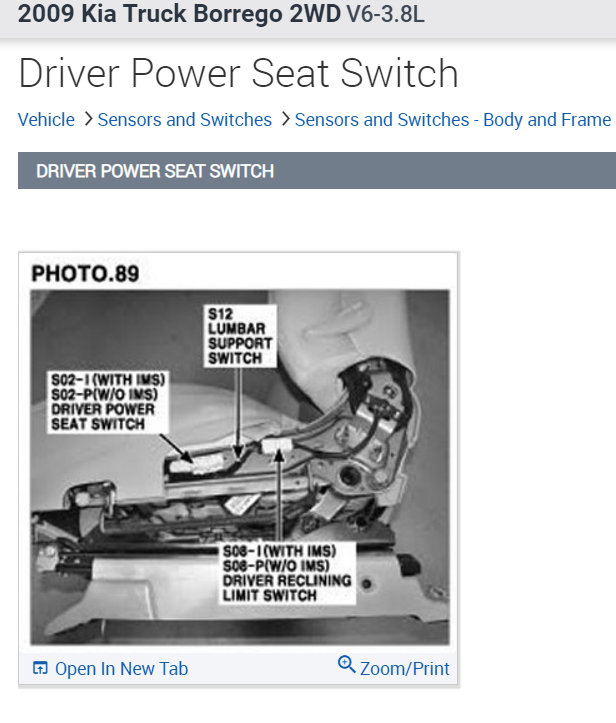 2009 Kia Truck Borrego 2WD V6-3.8L

Driver Power Seat Switch

Vehicle > Sensors and Switches > Sensors and Switches - Body and Frame

DRIVER POWER SEAT SWITCH

PHOTO.89

S12
LUMBAR
SUPPORT
SWITCH

S02-I (WITH IMS)
S02-P(W/O IMS)
DRIVER POWER
SEAT SWITCH

S08-I (WITH IMS)
S08-P(W/O IMS)
DRIVER RECLINING
LIMIT SWITCH

Open In New Tab

Zoom/Print