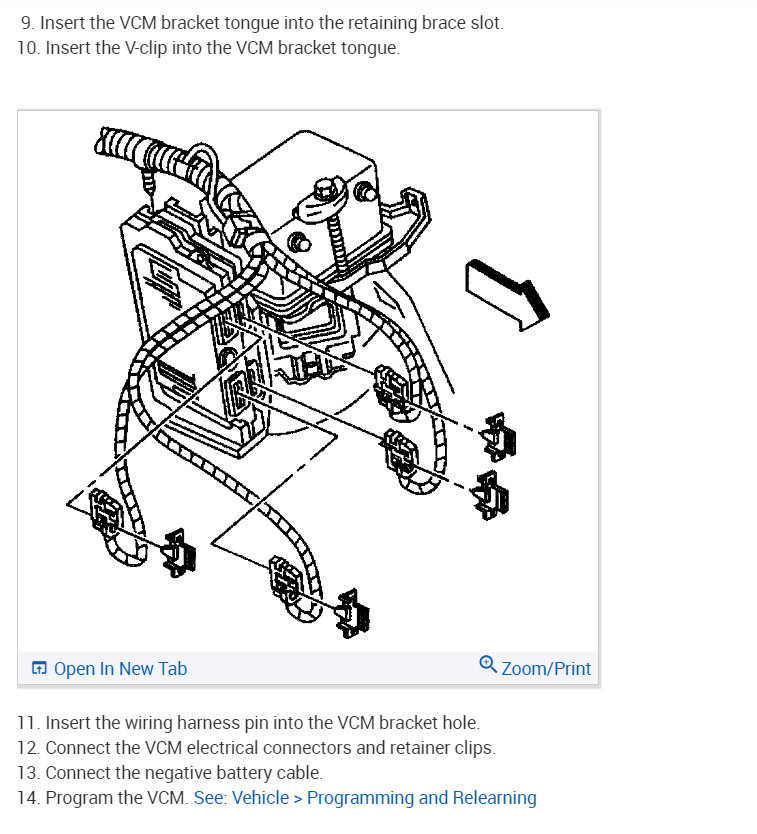 9. Insert the VCM bracket tongue into the retaining brace slot.
10. Insert the V-clip into the VCM bracket tongue.

Open In New Tab
Zoom/Print

11. Insert the wiring harness pin into the VCM bracket hole.
12. Connect the VCM electrical connectors and retainer clips.
13. Connect the negative battery cable.
14. Program the VCM. See: Vehicle > Programming and Relearning