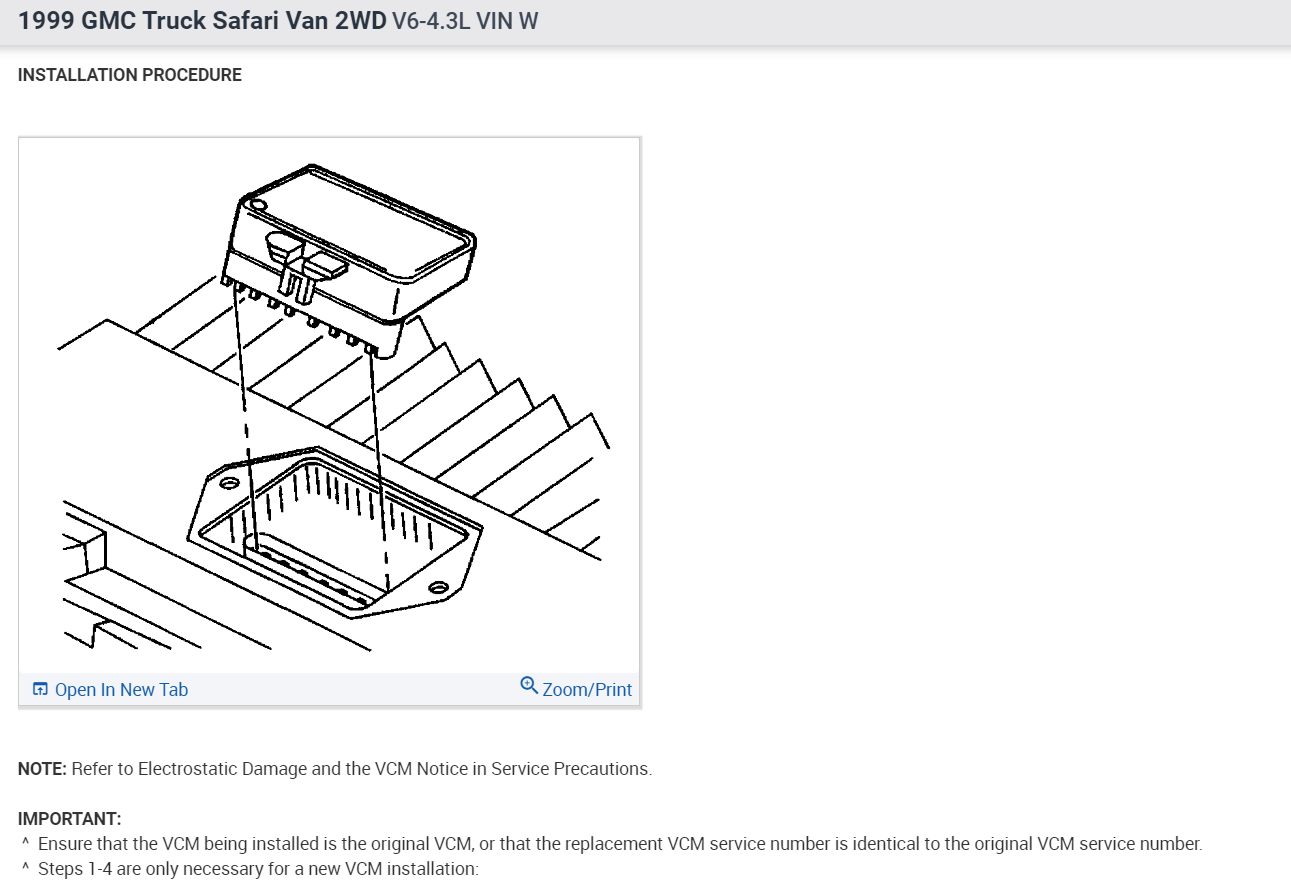 1999 GMC Truck Safari Van 2WD V6-4.3L VIN W

INSTALLATION PROCEDURE

Open In New Tab

Zoom/Print

NOTE: Refer to Electrostatic Damage and the VCM Notice in Service Precautions.

IMPORTANT:
^ Ensure that the VCM being installed is the original VCM, or that the replacement VCM service number is identical to the original VCM service number.
^ Steps 1-4 are only necessary for a new VCM installation: