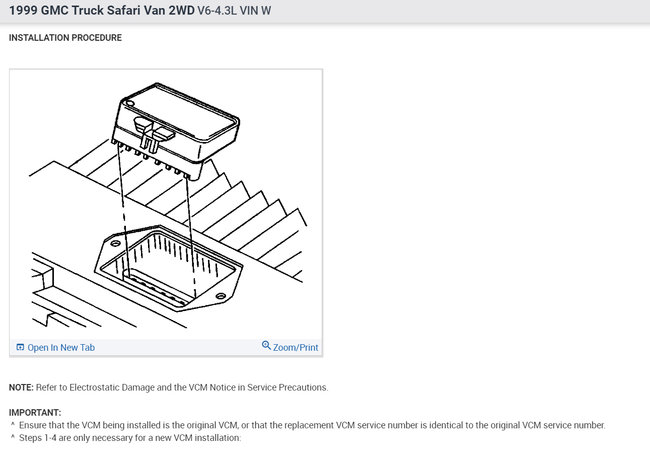 1999 GMC Truck Safari Van 2WD V6-4.3L VIN W

INSTALLATION PROCEDURE

Open In New Tab

Zoom/Print

NOTE: Refer to Electrostatic Damage and the VCM Notice in Service Precautions.

IMPORTANT:
^ Ensure that the VCM being installed is the original VCM, or that the replacement VCM service number is identical to the original VCM service number.
^ Steps 1-4 are only necessary for a new VCM installation: