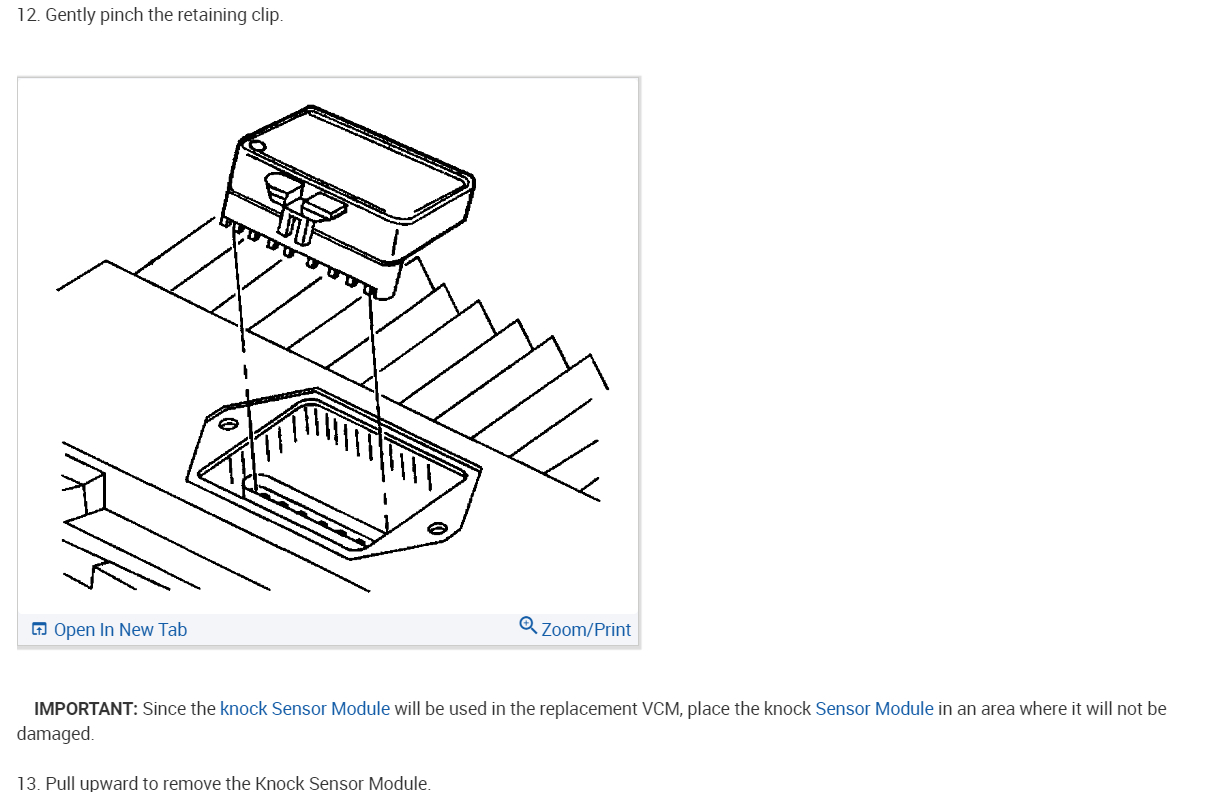 12. Gently pinch the retaining clip.

Open In New Tab

Zoom/Print

IMPORTANT: Since the knock Sensor Module will be used in the replacement VCM, place the knock Sensor Module in an area where it will not be damaged.

13. Pull upward to remove the Knock Sensor Module.